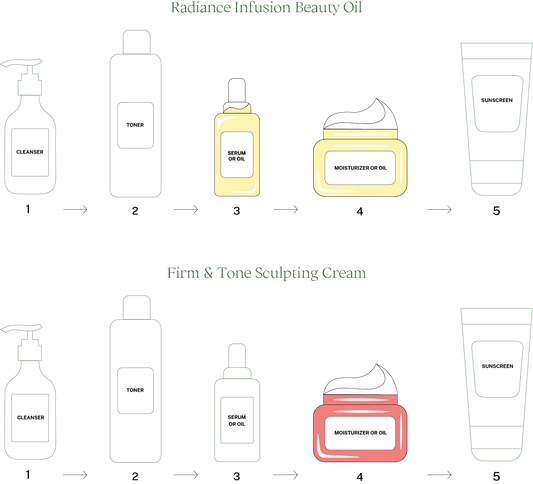 Radiance Infusion Beauty Oil

CLEANSER
1

TONER
2

SERUM OR OIL
3

MOISTURIZER OR OIL
4

SUNSCREEN
5

Firm & Tone Sculpting Cream

CLEANSER
1

TONER
2

SERUM OR OIL
3

MOISTURIZER OR OIL
4

SUNSCREEN
5